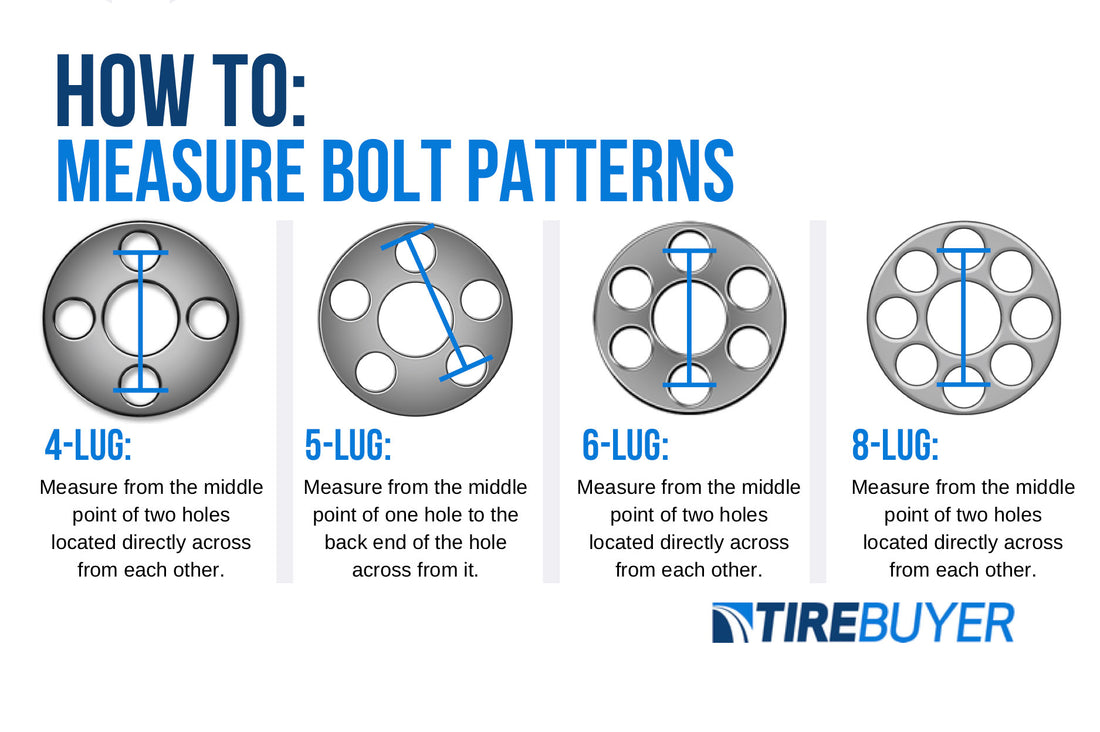 HOW TO:
MEASURE BOLT PATTERNS

4-LUG:
Measure from the middle point of two holes located directly across from each other.

5-LUG:
Measure from the middle point of one hole to the back end of the hole across from it.

6-LUG:
Measure from the middle point of two holes located directly across from each other.

8-LUG:
Measure from the middle point of two holes located directly across from each other.

TIREBUYER