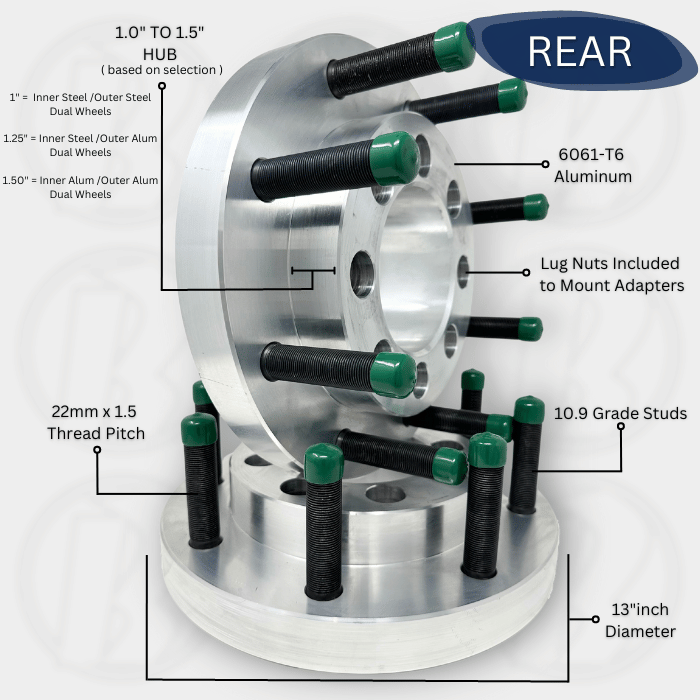 REAR

1.0" TO 1.5"
HUB
( based on selection )

1" = Inner Steel /Outer Steel
Dual Wheels

1.25" = Inner Steel /Outer Alum
Dual Wheels

1.50" = Inner Alum /Outer Alum
Dual Wheels

6061-T6
Aluminum

Lug Nuts Included
to Mount Adapters

22mm x 1.5
Thread Pitch

10.9 Grade Studs

13"inch
Diameter