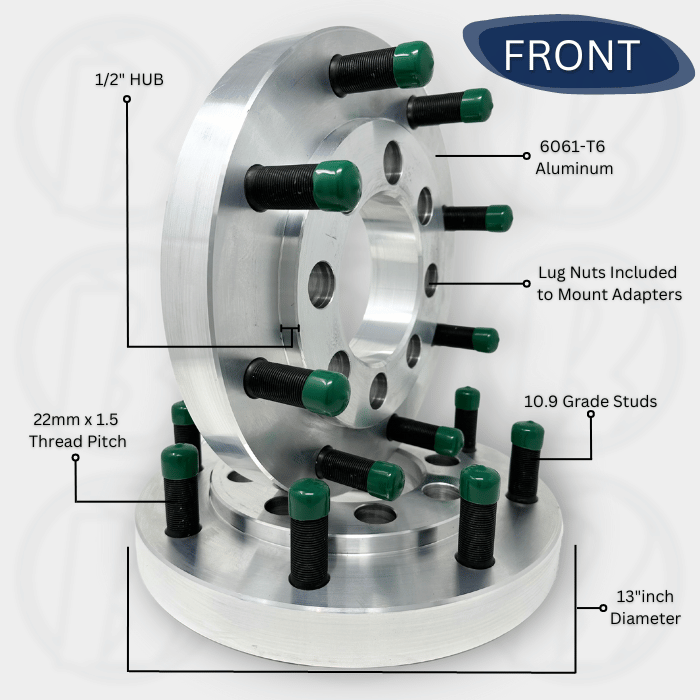 FRONT

1/2" HUB

6061-T6
Aluminum

Lug Nuts Included
to Mount Adapters

10.9 Grade Studs

22mm x 1.5
Thread Pitch

13"inch
Diameter